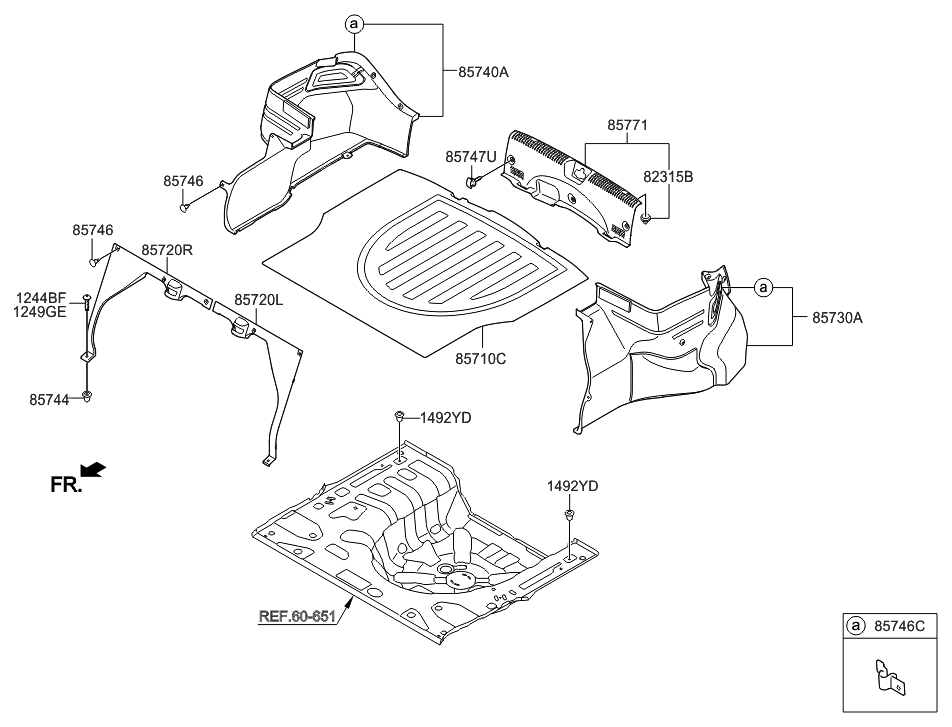 a
85740A
85771
85747U
82315B
85746
85746
85720R
1244BF
1249GE
85720L
a
85730A
85710C
85744
1492YD
FR.
1492YD
REF.60-651
a 85746C