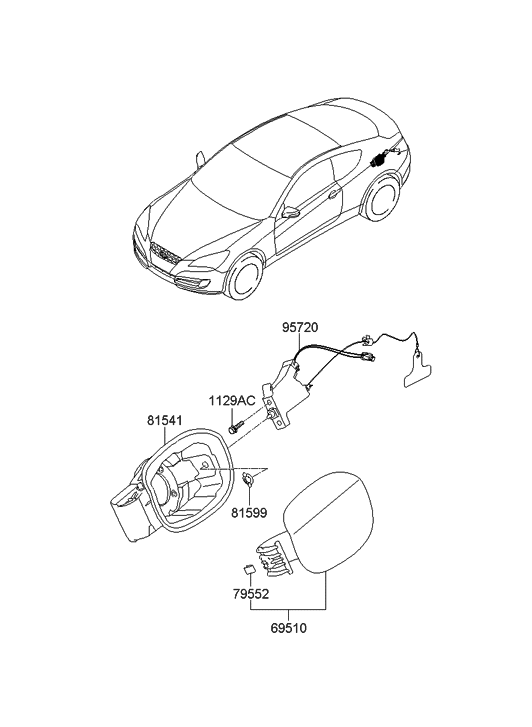 95720

1129AC

81541

81599

79552

69510