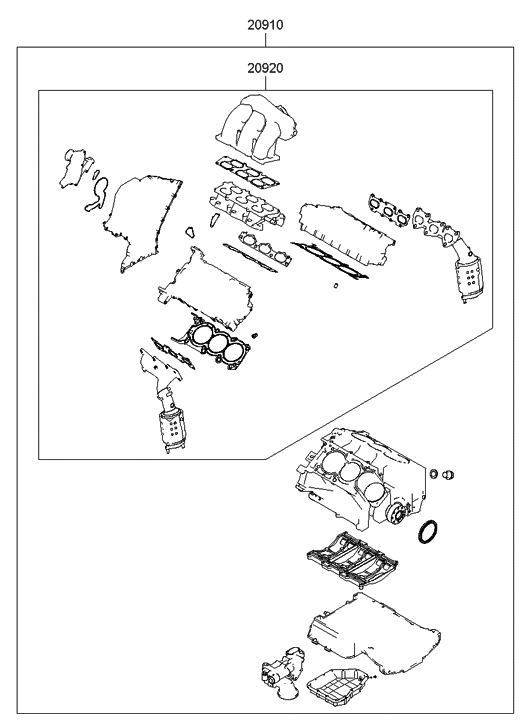 20910

20920