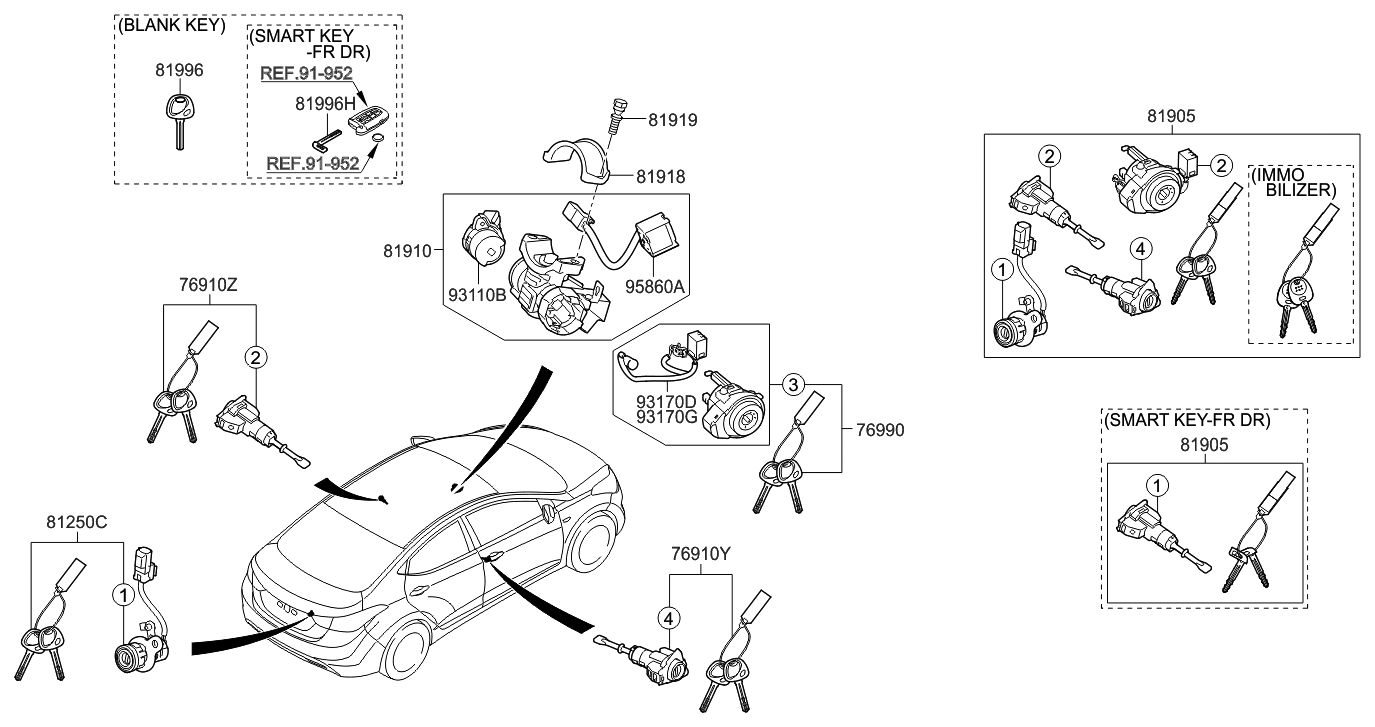 (BLANK KEY)
81996

(SMART KEY -FR DR)
REF.91-952
81996H
REF.91-952

81919
81918
81910
93110B
95860A

76910Z
2

93170D
93170G
3
76990

81250C
1

76910Y
4

81905
2
2
(IMMO BILIZER)
1
4

(SMART KEY-FR DR)
81905
1