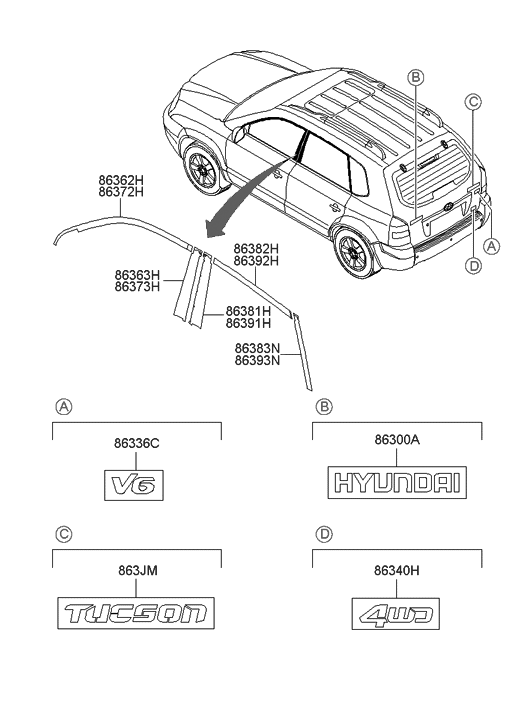 B
C
A
D
86362H
86372H
86382H
86392H
86363H
86373H
86381H
86391H
86383N
86393N

A
86336C
V6

B
86300A
HYUNDAI

C
863JM
TUCSON

D
86340H
4WD