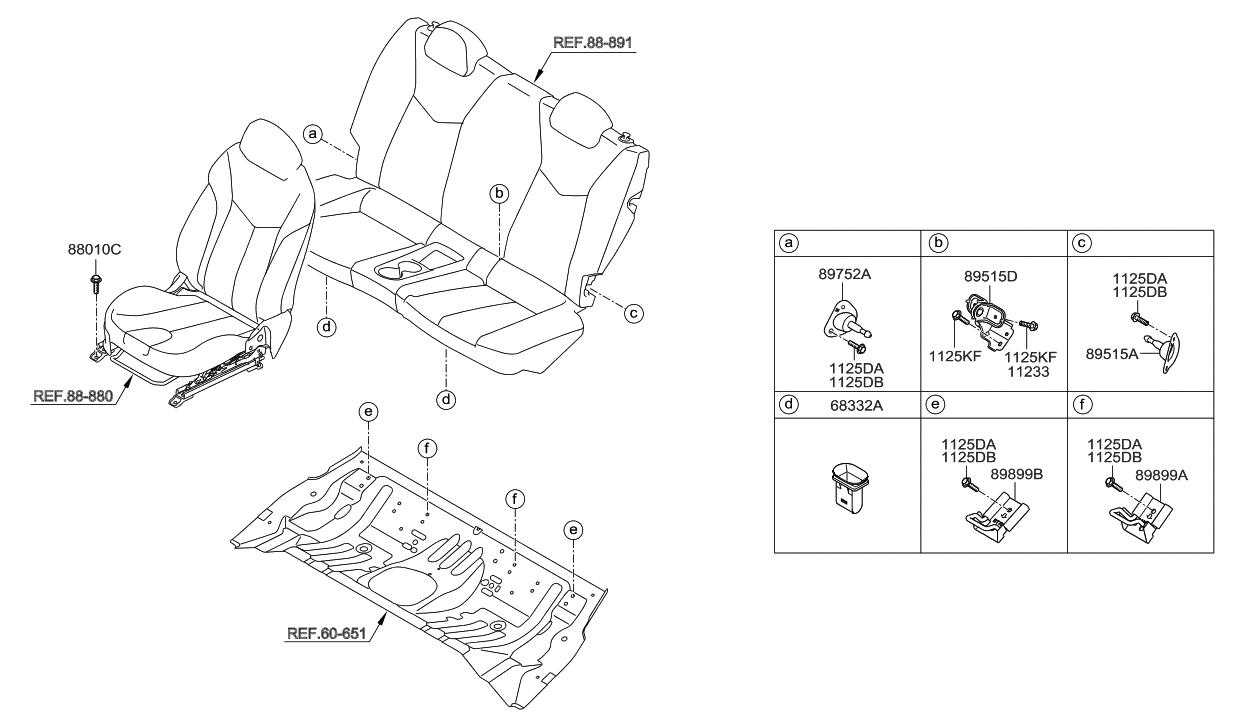 REF.88-891

a

b

88010C

c

d

d

REF.88-880

e

f

f

e

REF.60-651

| a | b | c |
|---|---|---|
| 89752A 1125DA 1125DB | 89515D 1125KF 1125KF 11233 | 1125DA 1125DB 89515A |
| d 68332A | e | f |
|  | 1125DA 1125DB 89899B | 1125DA 1125DB 89899A |