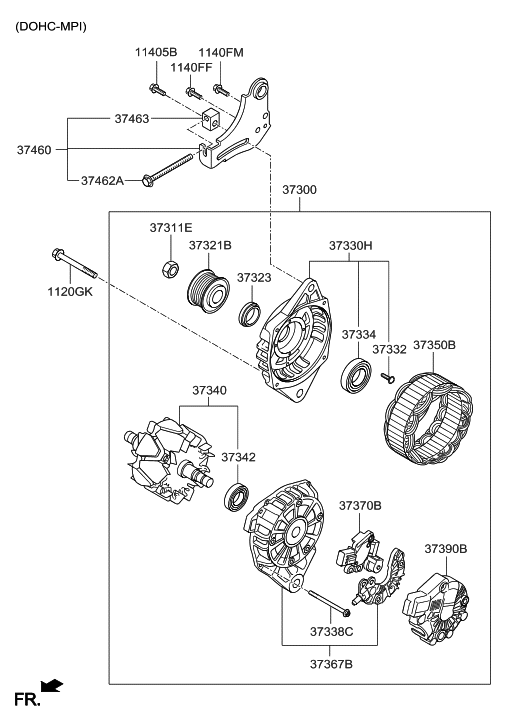 (DOHC-MPI)

11405B
1140FM
1140FF
37463
37460
37462A
37300
37311E
37321B
37330H
1120GK
37323
37334
37332
37350B
37340
37342
37370B
37390B
37338C
37367B
FR.