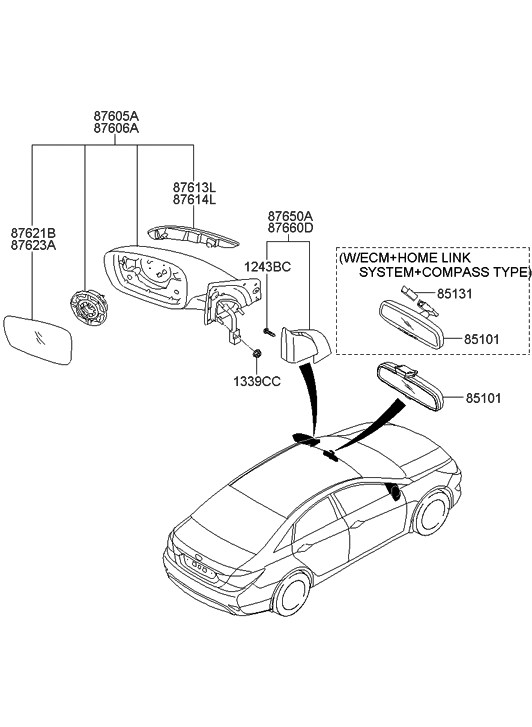 87605A
87606A

87613L
87614L

87621B
87623A

87650A
87660D

1243BC

1339CC

(W/ECM+HOME LINK SYSTEM+COMPASS TYPE)

85131

85101

85101