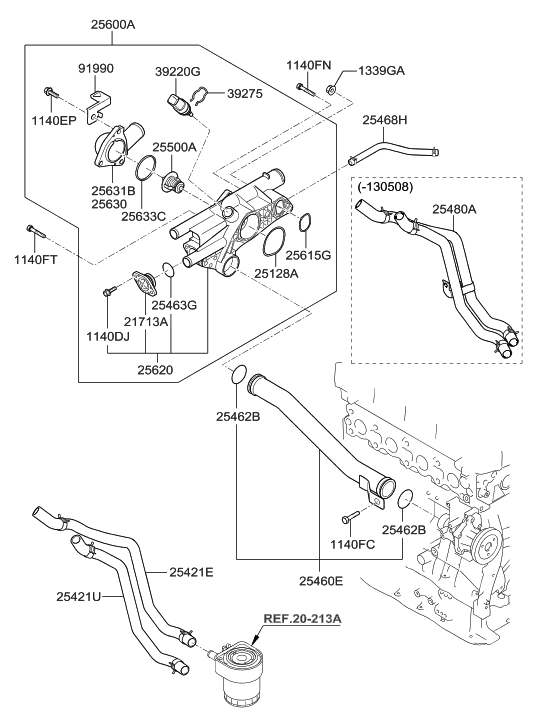 25600A
91990
39220G
39275
1140FN
1339GA
1140EP
25468H
25500A
25631B
25630
25633C
(-130508)
25480A
1140FT
25615G
25128A
25463G
21713A
1140DJ
25620
25462B
25462B
1140FC
25460E
25421E
25421U
REF.20-213A