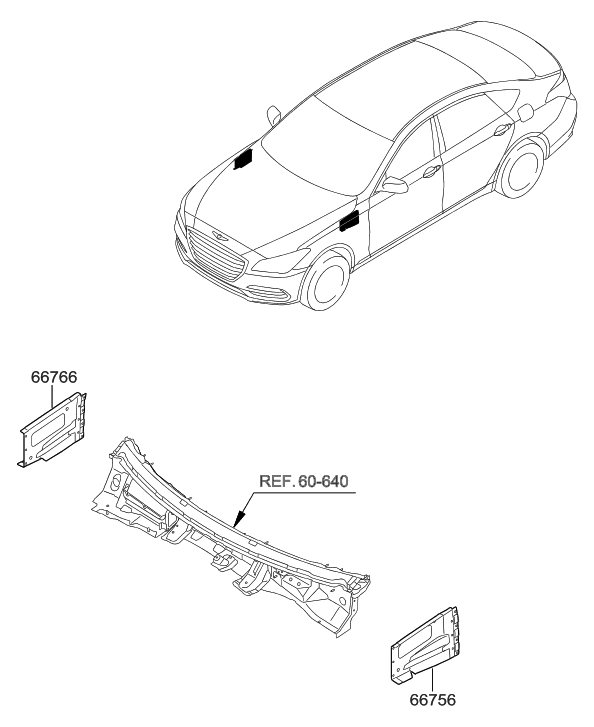 66766

REF. 60-640

66756