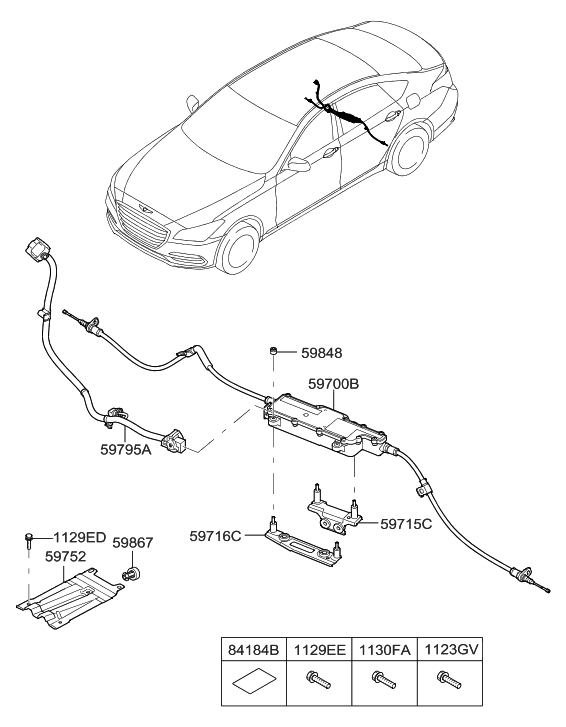 59848
59700B
59795A
59715C
59716C
1129ED
59867
59752

| 84184B | 1129EE | 1130FA | 1123GV |
|---|---|---|---|
| | | | |