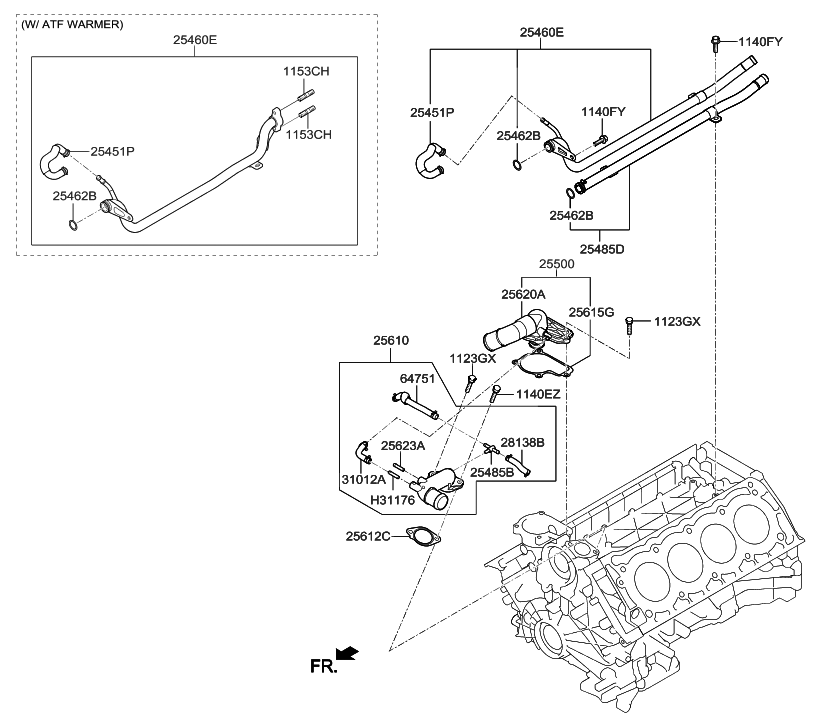 (W/ ATF WARMER)
25460E
1153CH
1153CH
25451P
25462B
25460E
1140FY
25451P
1140FY
25462B
25462B
25485D
25500
25620A
25615G
1123GX
25610
1123GX
64751
1140EZ
25623A
28138B
25485B
31012A
H31176
25612C
FR.