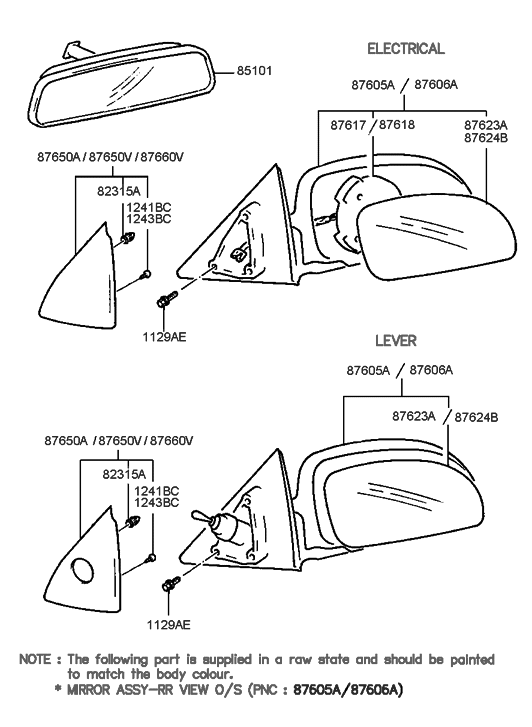 85101

ELECTRICAL

87605A / 87606A

87617 / 87618

87623A
87624B

87650A / 87650V / 87660V

82315A

1241BC
1243BC

1129AE

LEVER

87605A / 87606A

87623A / 87624B

87650A / 87650V / 87660V

82315A

1241BC
1243BC

1129AE

NOTE : The following part is supplied in a raw state and should be painted to match the body colour.
* MIRROR ASSY-RR VIEW O/S (PNC : 87605A/87606A)