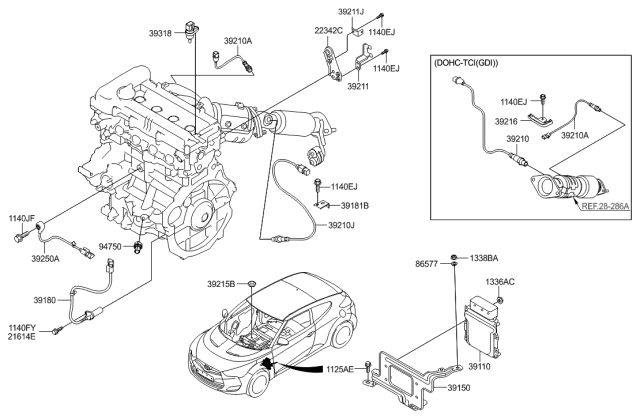 39318
39210A
39211J
22342C
1140EJ
1140EJ
39211
(DOHC-TCI(GDI))
1140EJ
39216
39210A
39210
REF.28-286A
1140EJ
39181B
39210J
1140JF
39250A
94750
39180
1140FY
21614E
39215B
86577
1338BA
1336AC
1125AE
39110
39150