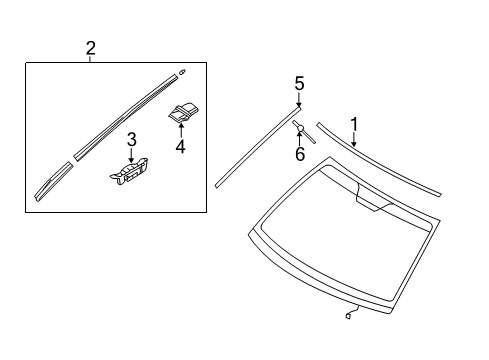 2
3
4
5
6
1