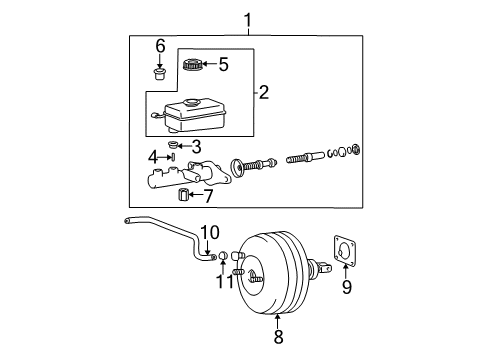 1
6
5
2
3
4
7
10
11
9
8