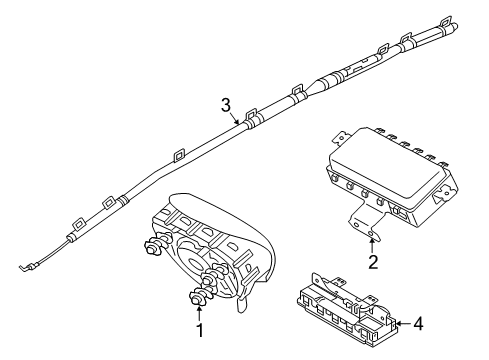 3
2
1
4