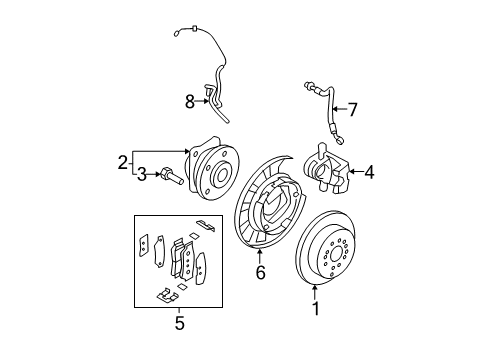 8
7
2
3
4
6
5
1