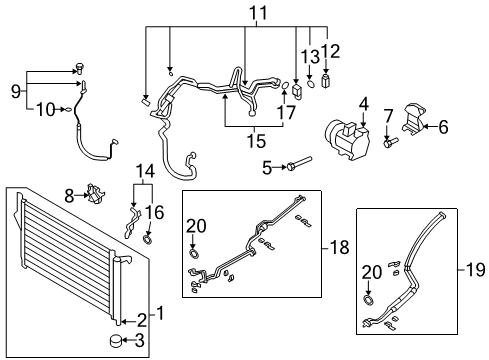 11
13
12
9
10
17
4
7
6
15
5
14
8
16
20
18
20
19
2
1
3