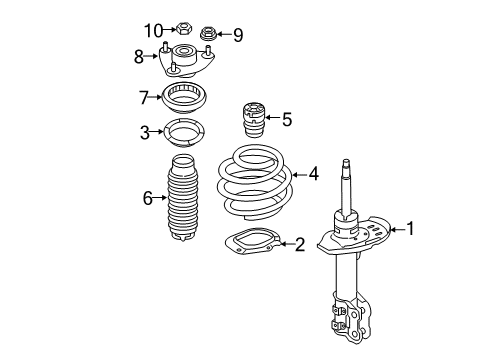 10
9
8
7
5
3
4
6
1
2