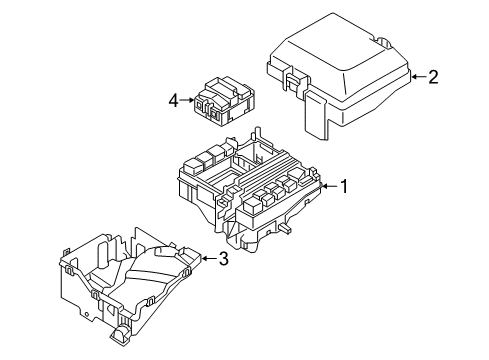 2
4
1
3