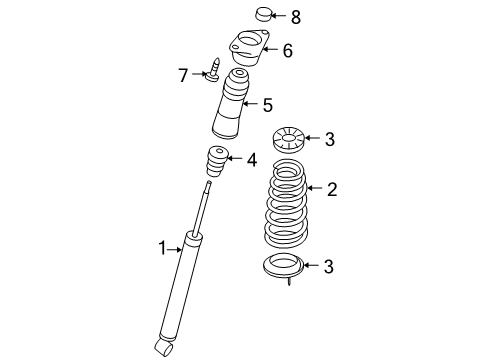 8
6
7
5
3
4
2
1
3