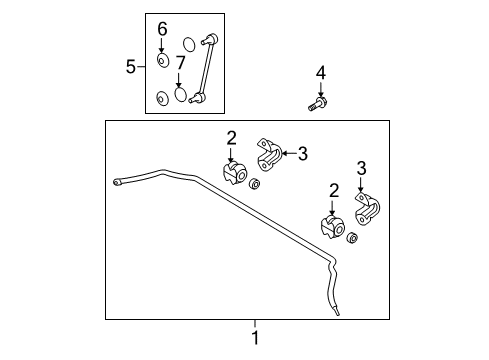 6
5
7
4
2
3
3
2
1