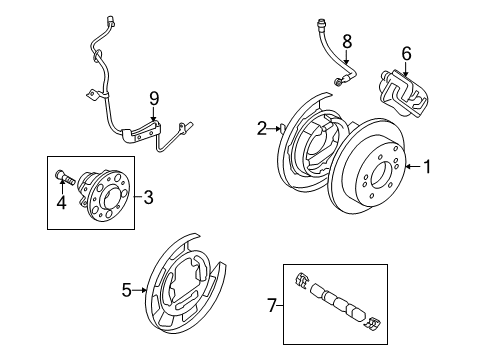 8
6
9
2
1
4
3
5
7