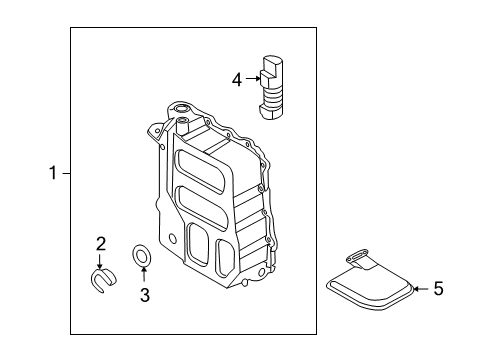 1
4
2
3
5