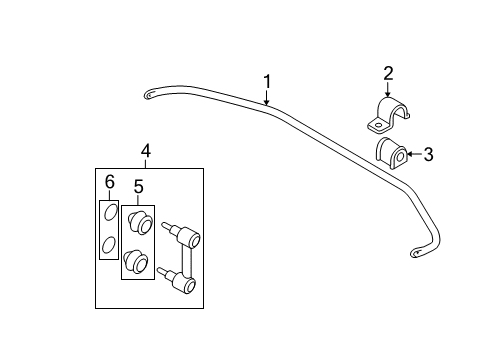 1
2
3
4
6
5