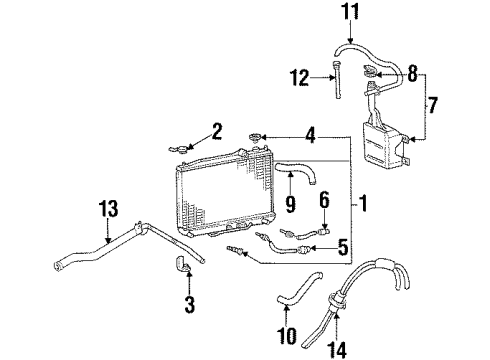 11
12
8
7
2
4
9
6
1
13
5
3
10
14