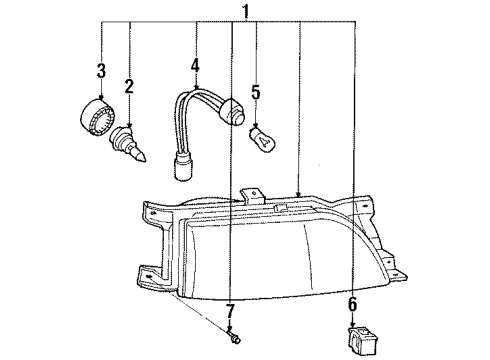 1
3
2
4
5
7
6