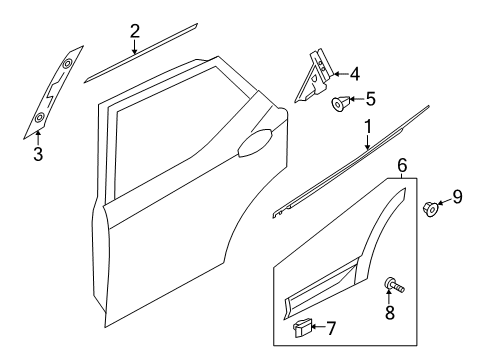 2
3
4
5
1
6
9
8
7