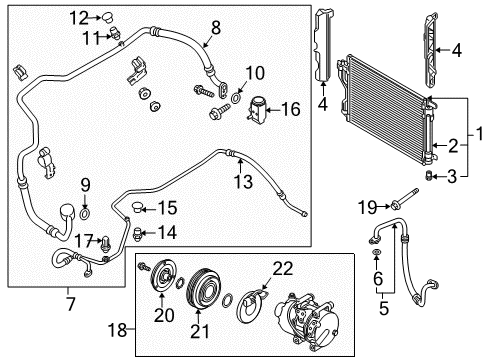 12
11
8
10
16
4
4
1
2
3
9
13
15
14
17
19
6
5
7
22
20
21
18