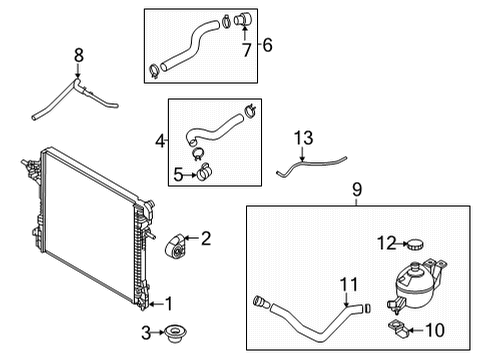 8
7
6
4
5
13
9
2
12
11
1
3
10