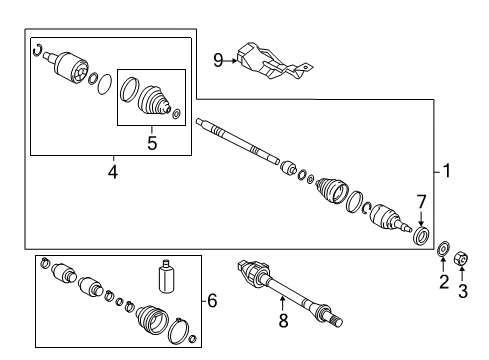 9
5
4
1
7
2
3
6
8