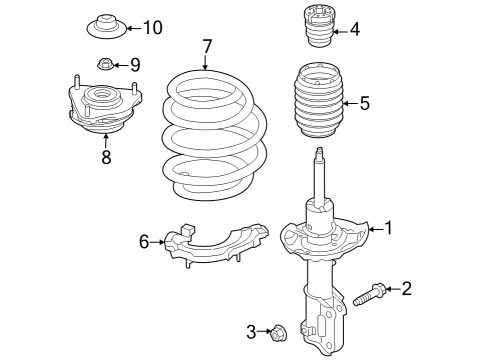 10
4
7
9
5
8
1
6
2
3