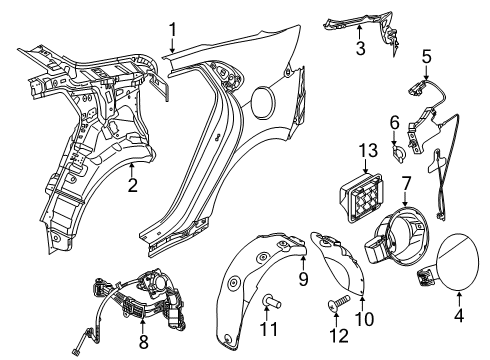 1
3
5
6
13
7
2
9
10
4
11
12
8