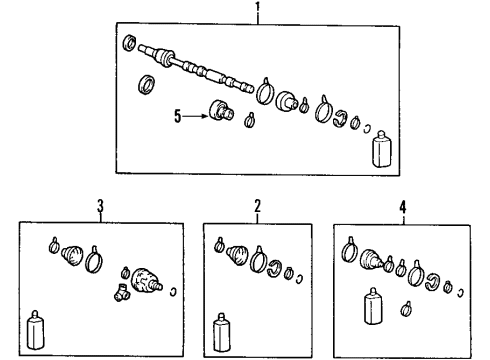 1
5
3
2
4