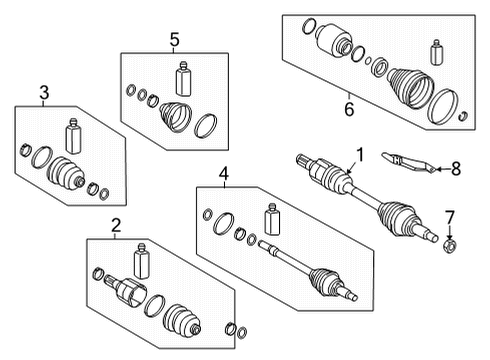 5
6
3
1
8
4
7
2