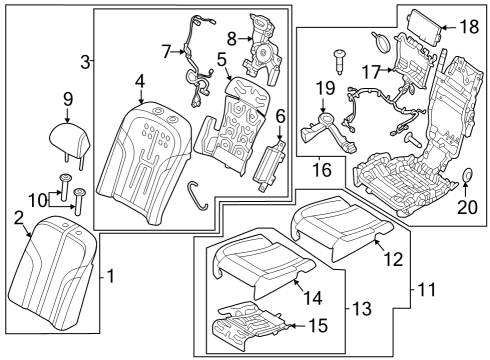 3
7
8
5
4
6
9
10
2
1
18
17
19
16
20
12
11
14
13
15