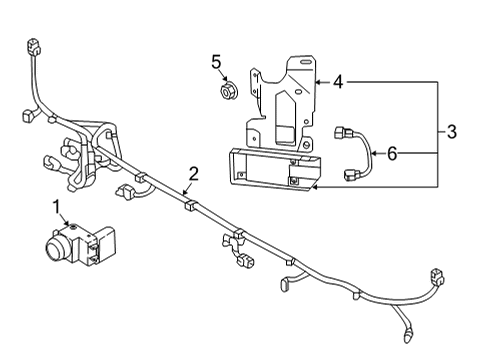 5
4
3
6
2
1