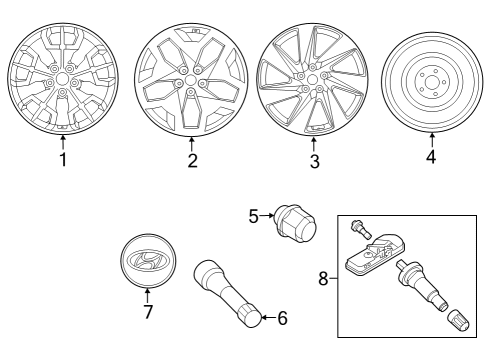 1
2
3
4
5
7
6
8