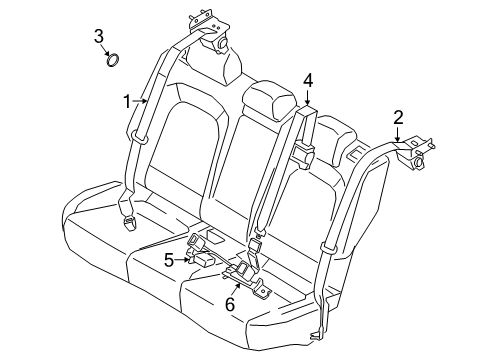 3
1
4
2
5
6