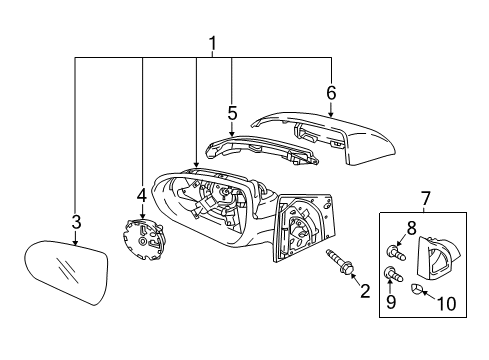 1
6
5
4
3
7
8
2
9
10