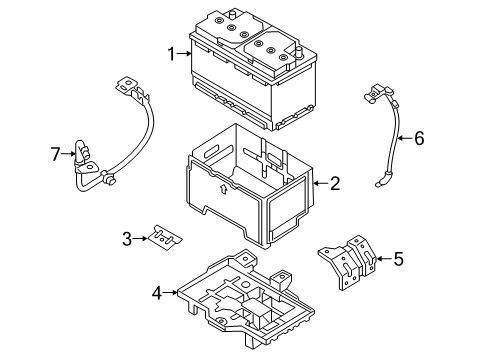 1
7
6
2
3
5
4